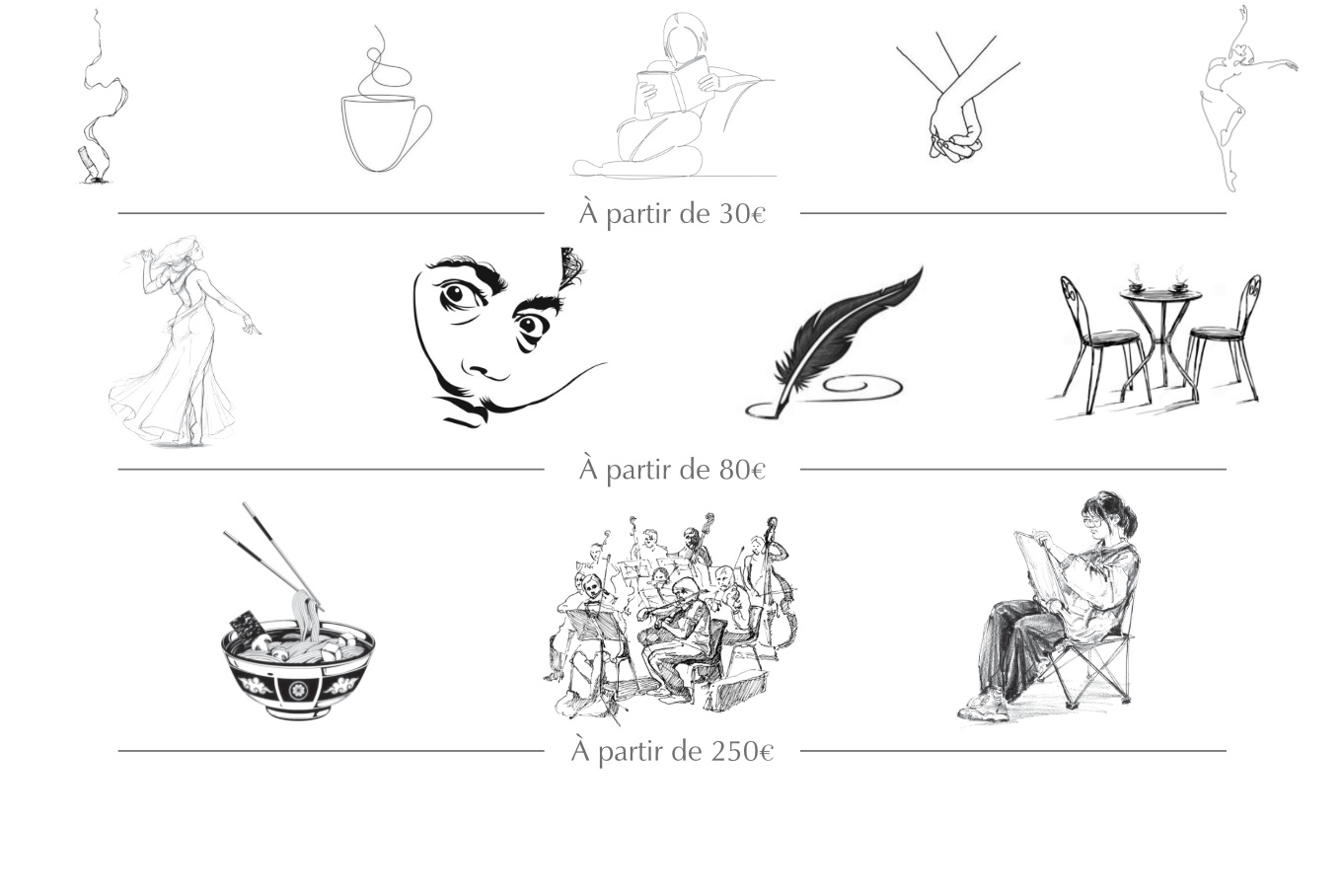 À partir de 30€

À partir de 80€

À partir de 250€